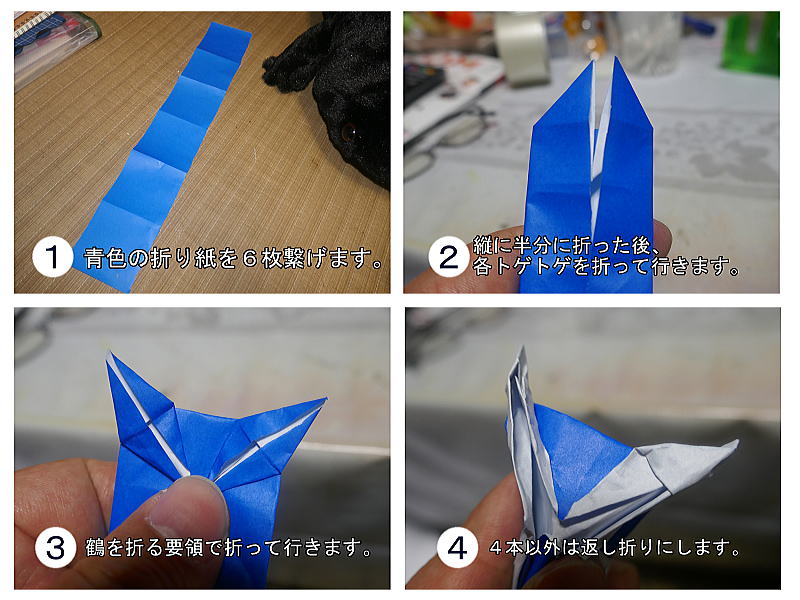 1 青色の折り紙を６枚繋げます。

2 縦に半分に折った後、各トゲトゲを折って行きます。

3 鶴を折る要領で折って行きます。

4 ４本以外は返し折りにします。